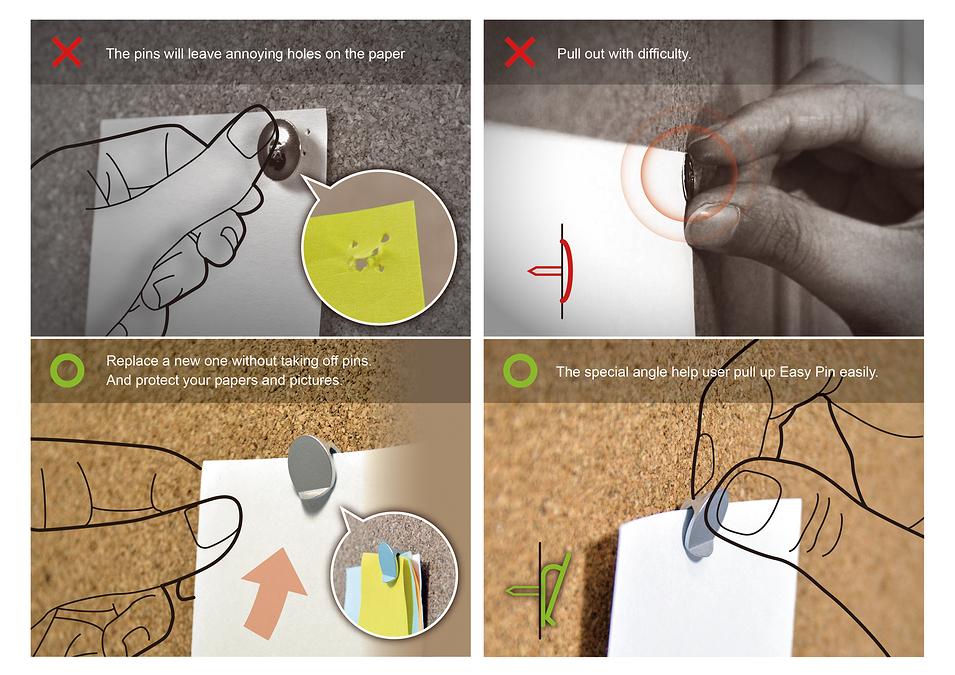 The pins will leave annoying holes on the paper

Pull out with difficulty.

Replace a new one without taking off pins. And protect your papers and pictures.

The special angle help user pull up Easy Pin easily.