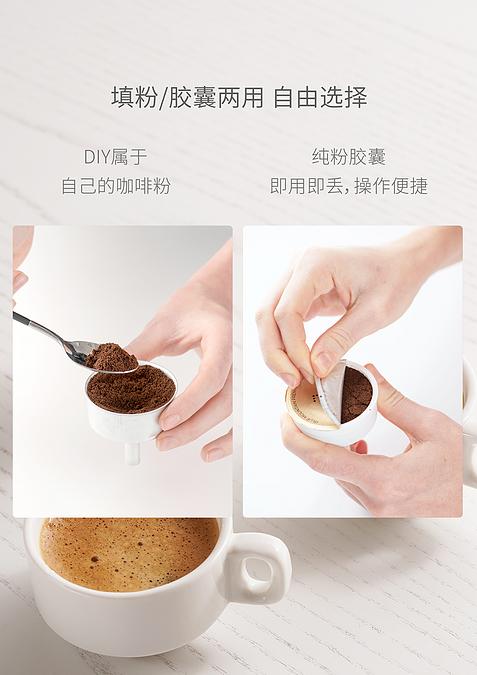 填粉/胶囊两用 自由选择

DIY属于
自己的咖啡粉

纯粉胶囊
即用即丢，操作便捷