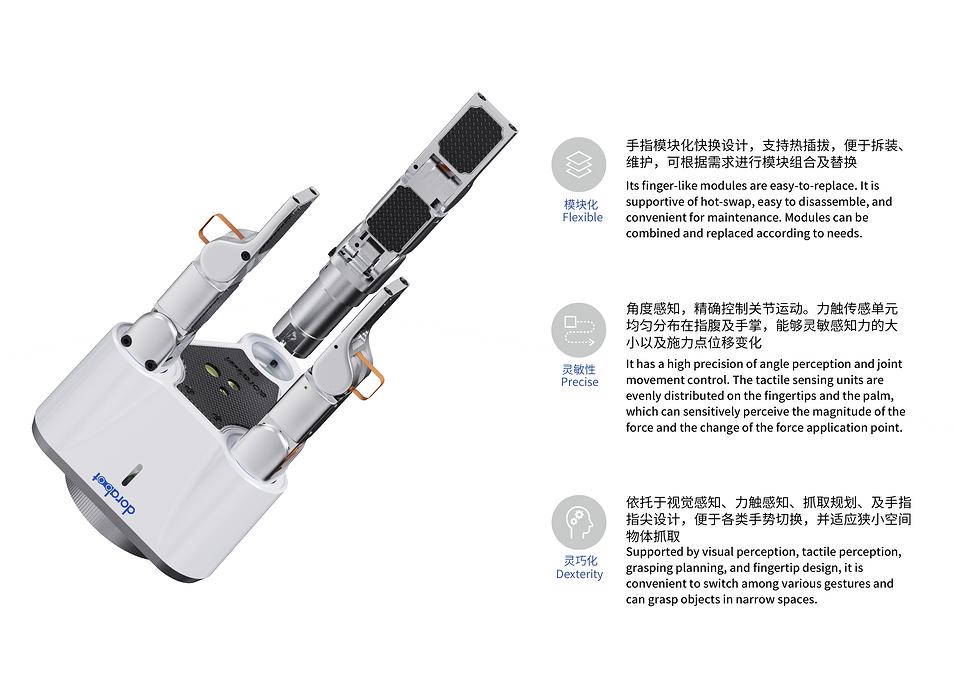 dorabot

模块化
Flexible

手指模块化快换设计，支持热插拔，便于拆装、维护，可根据需求进行模块组合及替换

Its finger-like modules are easy-to-replace. It is supportive of hot-swap, easy to disassemble, and convenient for maintenance. Modules can be combined and replaced according to needs.

灵敏性
Precise

角度感知，精确控制关节运动。力触传感单元均匀分布在指腹及手掌，能够灵敏感知力的大小以及施力点位移变化

It has a high precision of angle perception and joint movement control. The tactile sensing units are evenly distributed on the fingertips and the palm, which can sensitively perceive the magnitude of the force and the change of the force application point.

灵巧化
Dexterity

依托于视觉感知、力触感知、抓取规划、及手指指尖设计，便于各类手势切换，并适应狭小空间物体抓取

Supported by visual perception, tactile perception, grasping planning, and fingertip design, it is convenient to switch among various gestures and can grasp objects in narrow spaces.