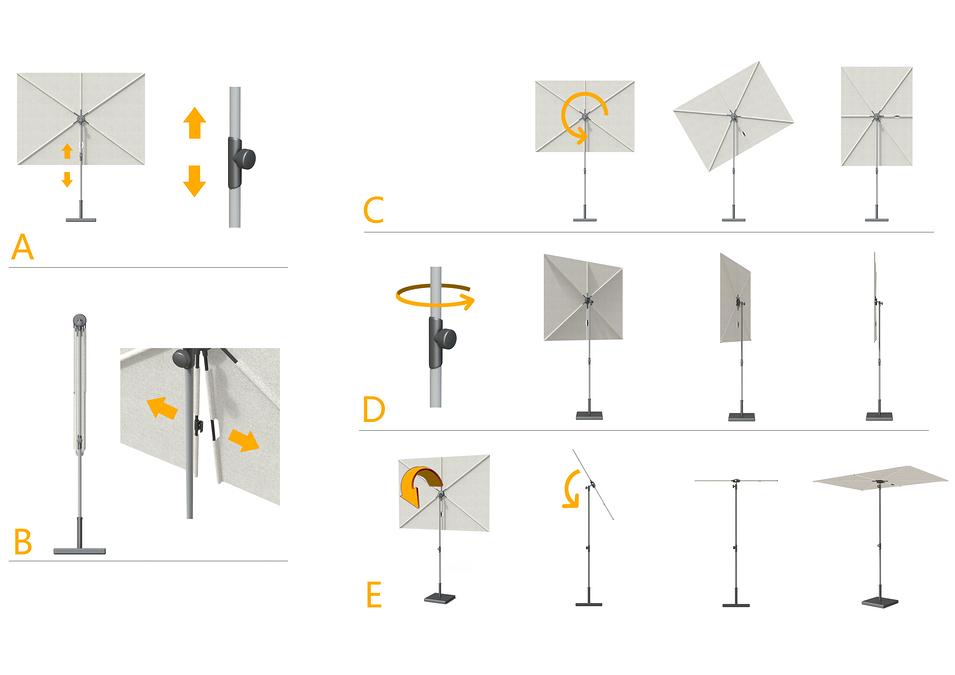 A

B

C

D

E