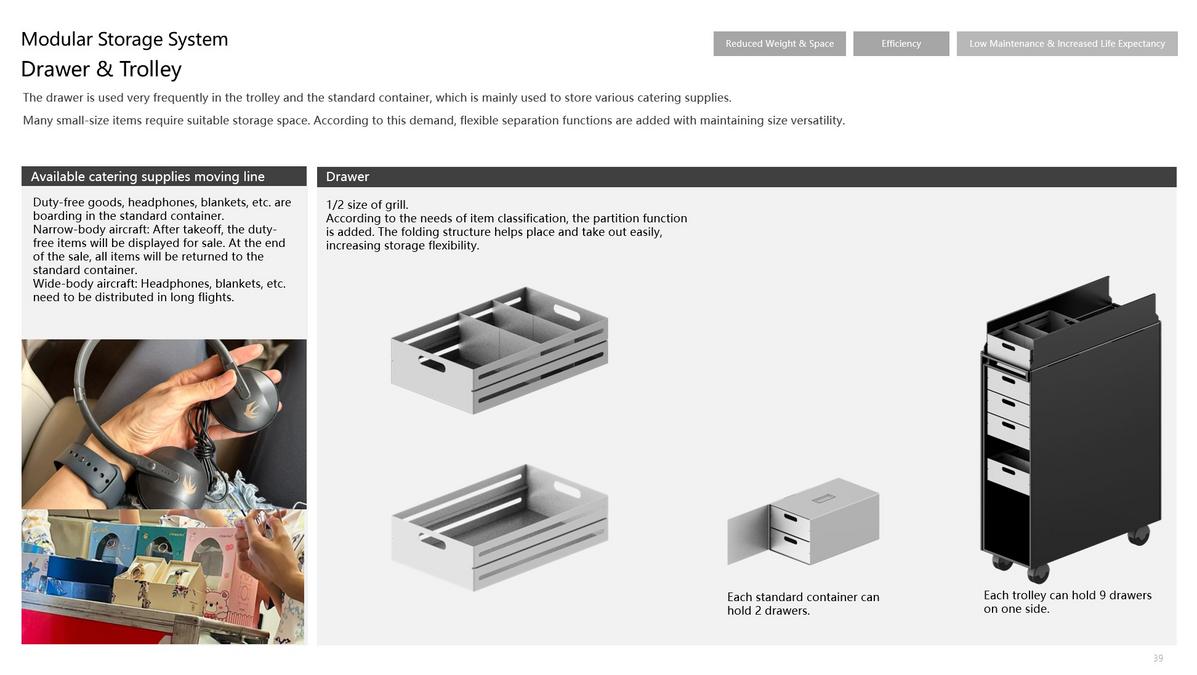 Modular Storage System
Drawer & Trolley

Reduced Weight & Space
Efficiency
Low Maintenance & Increased Life Expectancy

The drawer is used very frequently in the trolley and the standard container, which is mainly used to store various catering supplies.

Many small-size items require suitable storage space. According to this demand, flexible separation functions are added with maintaining size versatility.

Available catering supplies moving line

Duty-free goods, headphones, blankets, etc. are boarding in the standard container.
Narrow-body aircraft: After takeoff, the duty-free items will be displayed for sale. At the end of the sale, all items will be returned to the standard container.
Wide-body aircraft: Headphones, blankets, etc. need to be distributed in long flights.

Drawer

1/2 size of grill.
According to the needs of item classification, the partition function is added. The folding structure helps place and take out easily, increasing storage flexibility.

Each standard container can hold 2 drawers.

Each trolley can hold 9 drawers on one side.

39